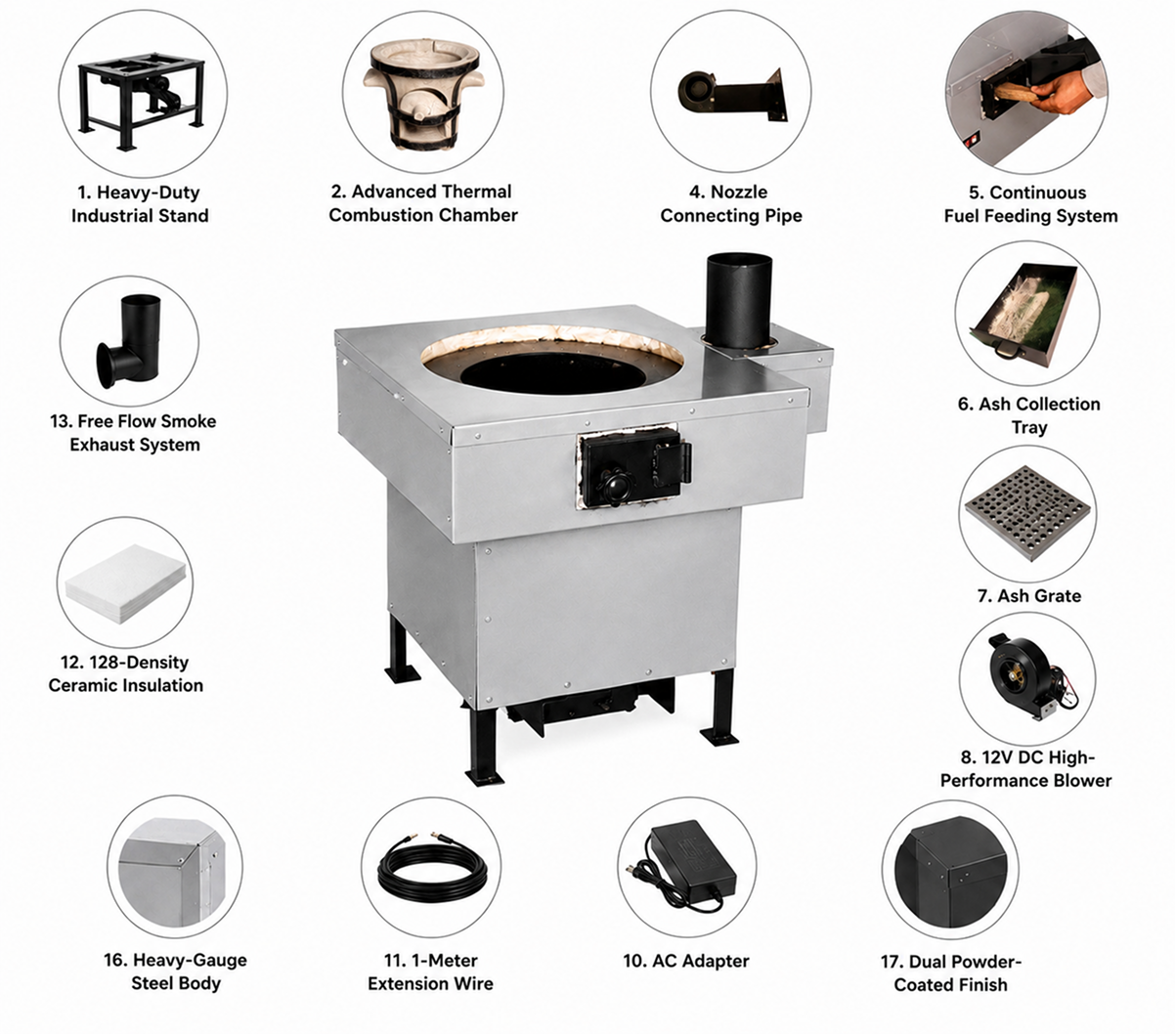 1. Heavy-Duty Industrial Stand

2. Advanced Thermal Combustion Chamber

4. Nozzle Connecting Pipe

5. Continuous Fuel Feeding System

13. Free Flow Smoke Exhaust System

6. Ash Collection Tray

7. Ash Grate

12. 128-Density Ceramic Insulation

8. 12V DC High-Performance Blower

16. Heavy-Gauge Steel Body

11. 1-Meter Extension Wire

10. AC Adapter

17. Dual Powder-Coated Finish